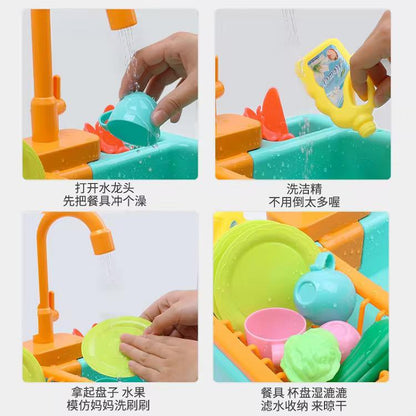 打开水龙头
先把餐具冲个澡

洗洁精
不用倒太多喔

拿起盘子 水果
模仿妈妈洗刷刷

餐具 杯盘湿漉漉
滤水收纳 来晾干