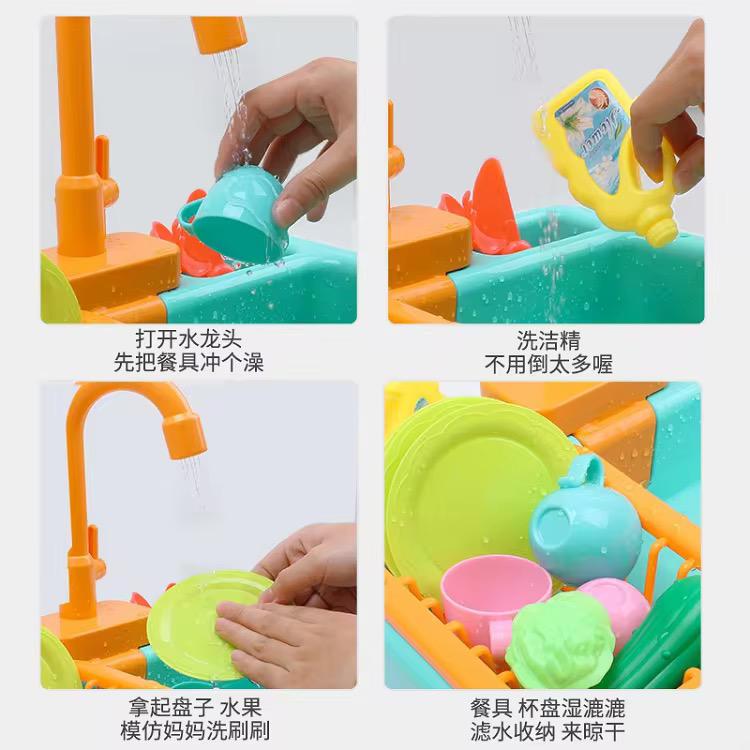 打开水龙头
先把餐具冲个澡

洗洁精
不用倒太多喔

拿起盘子 水果
模仿妈妈洗刷刷

餐具 杯盘湿漉漉
滤水收纳 来晾干